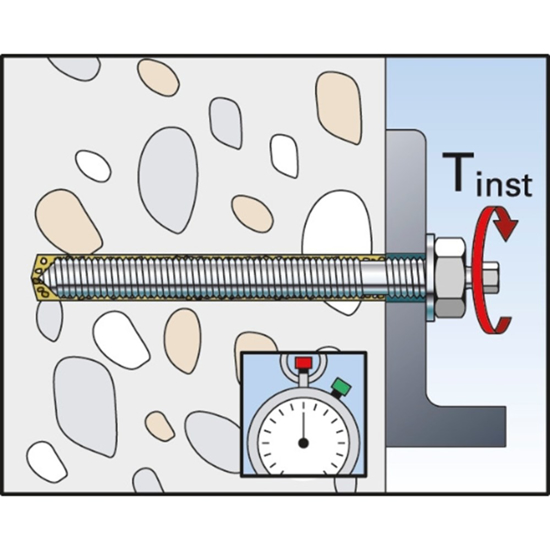 $T_{inst}$